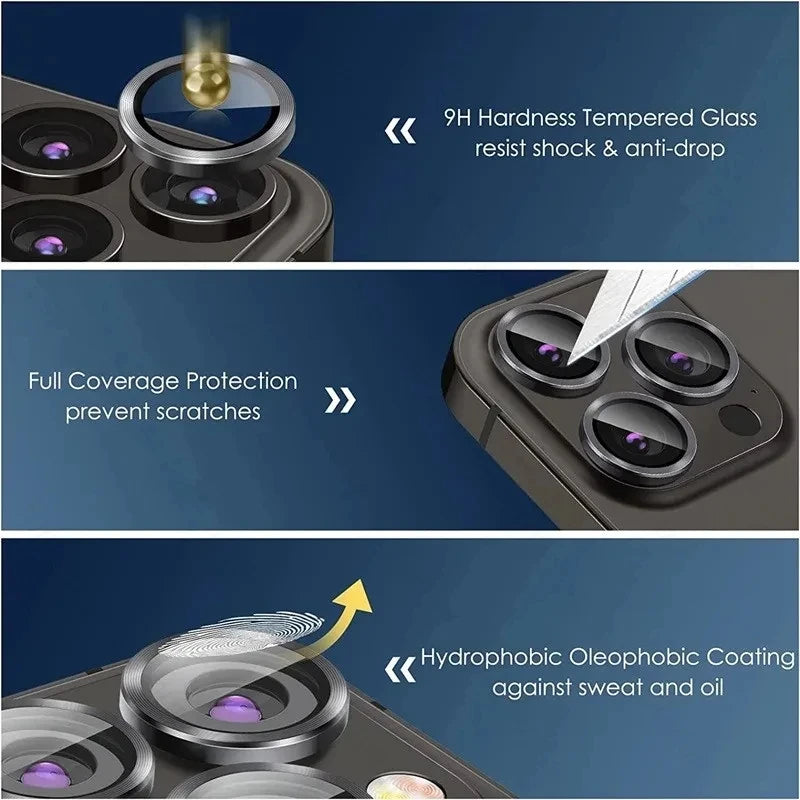 9H Hardness Tempered Glass
resist shock & anti-drop

Full Coverage Protection
prevent scratches

Hydrophobic Oleophobic Coating
against sweat and oil